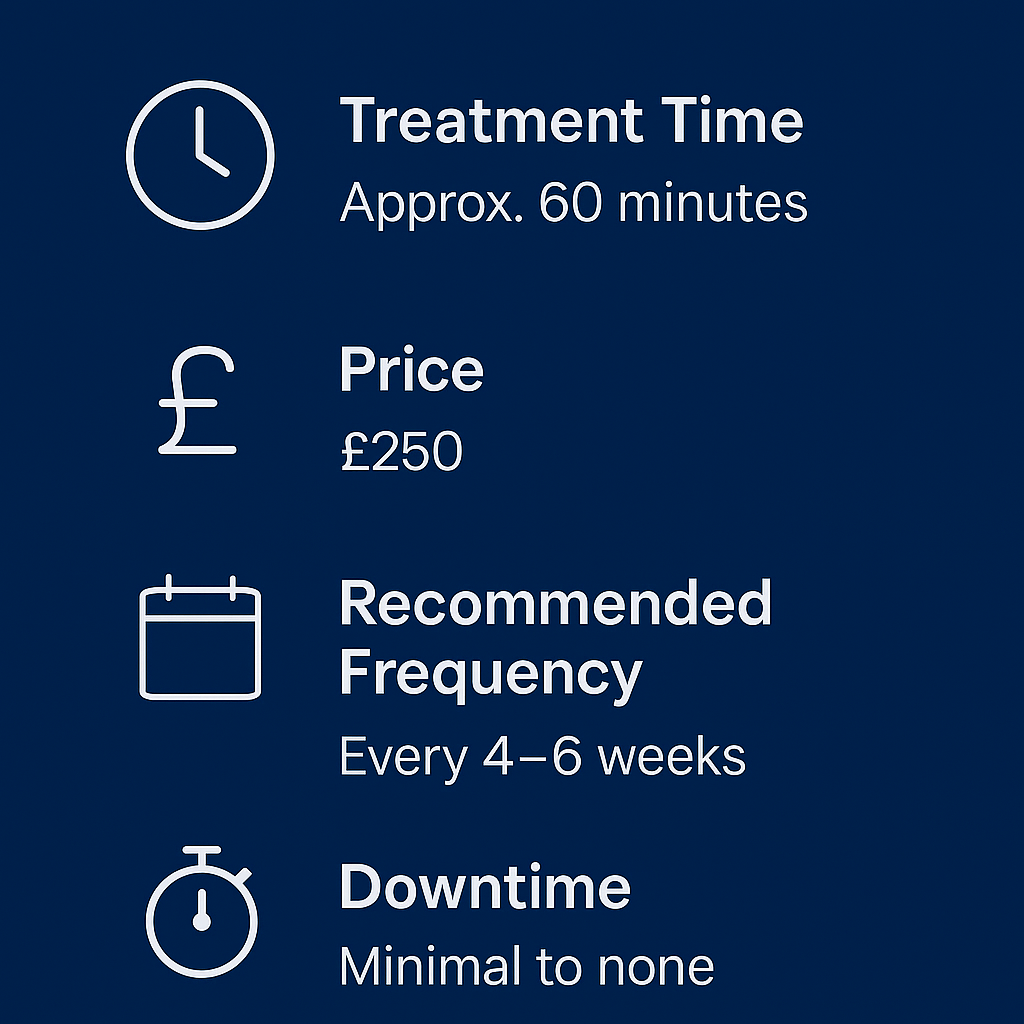 Treatment Time
Approx. 60 minutes

Price
£250

Recommended Frequency
Every 4–6 weeks

Downtime
Minimal to none